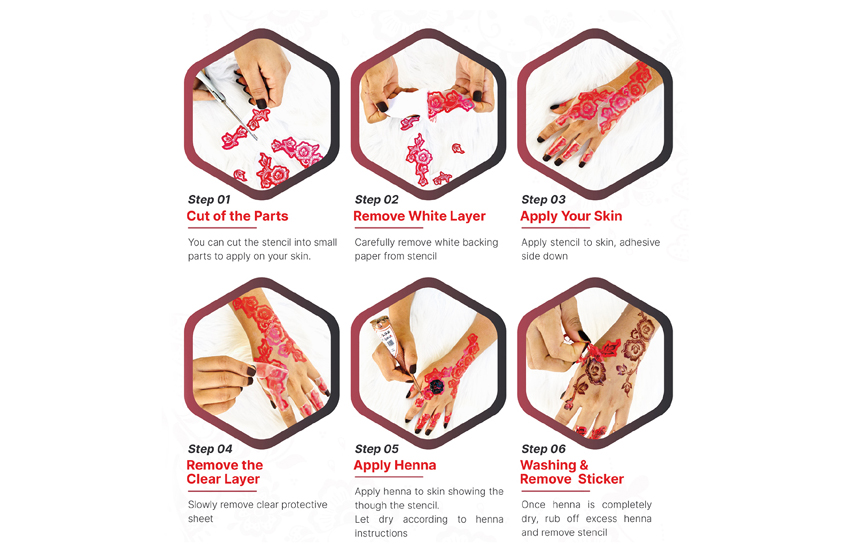 Step 01
Cut of the Parts
You can cut the stencil into small parts to apply on your skin.

Step 02
Remove White Layer
Carefully remove white backing paper from stencil

Step 03
Apply Your Skin
Apply stencil to skin, adhesive side down

Step 04
Remove the Clear Layer
Slowly remove clear protective sheet

Step 05
Apply Henna
Apply henna to skin showing the though the stencil.
Let dry according to henna instructions

Step 06
Washing & Remove Sticker
Once henna is completely dry, rub off excess henna and remove stencil